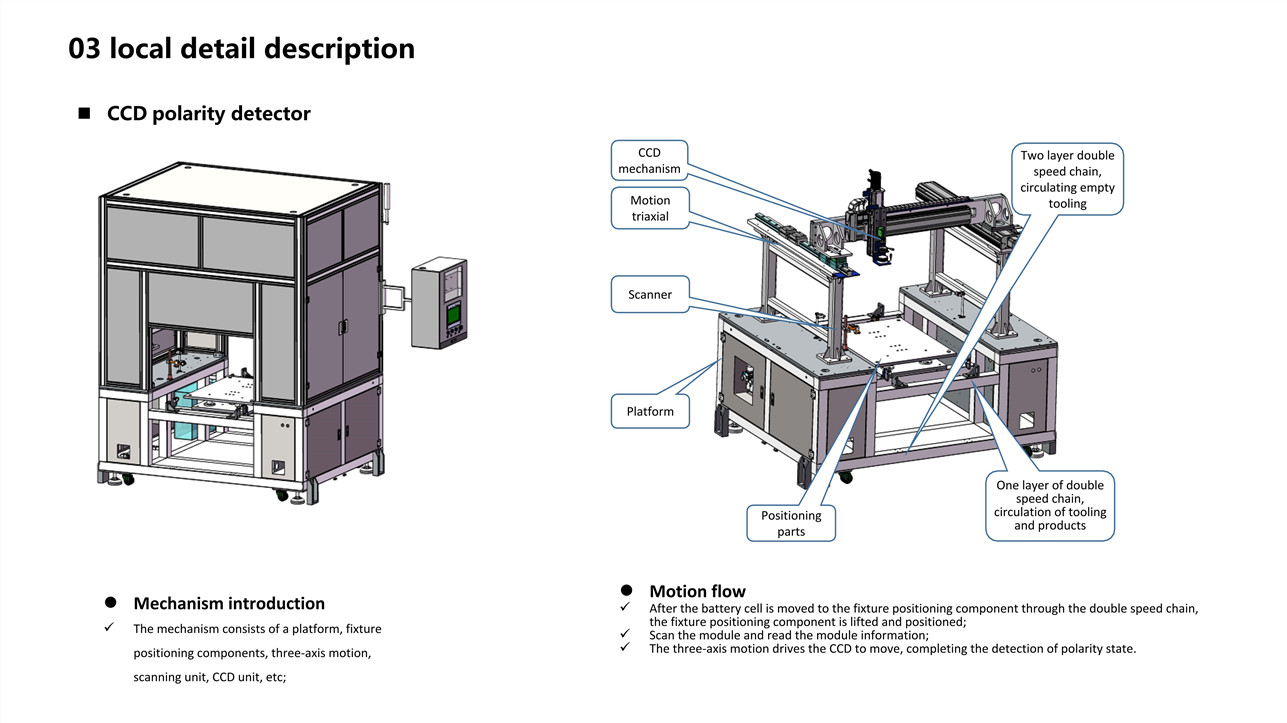 03 local detail description

■ CCD polarity detector

CCD mechanism

Motion triaxial

Scanner

Platform

Positioning parts

Two layer double speed chain, circulating empty tooling

One layer of double speed chain, circulation of tooling and products

● Mechanism introduction

✓ The mechanism consists of a platform, fixture positioning components, three-axis motion, scanning unit, CCD unit, etc;

● Motion flow

✓ After the battery cell is moved to the fixture positioning component through the double speed chain, the fixture positioning component is lifted and positioned;

✓ Scan the module and read the module information;

✓ The three-axis motion drives the CCD to move, completing the detection of polarity state.