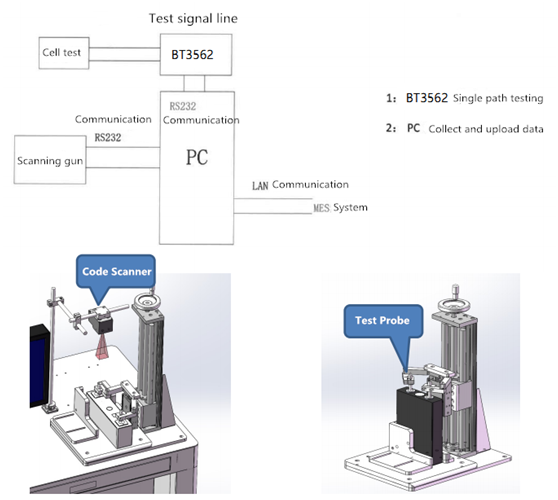 Test signal line

Cell test

BT3562

RS232 Communication

Communication

RS232

Scanning gun

PC

LAN Communication

MES System

1: BT3562 Single path testing

2: PC Collect and upload data

Code Scanner

Test Probe